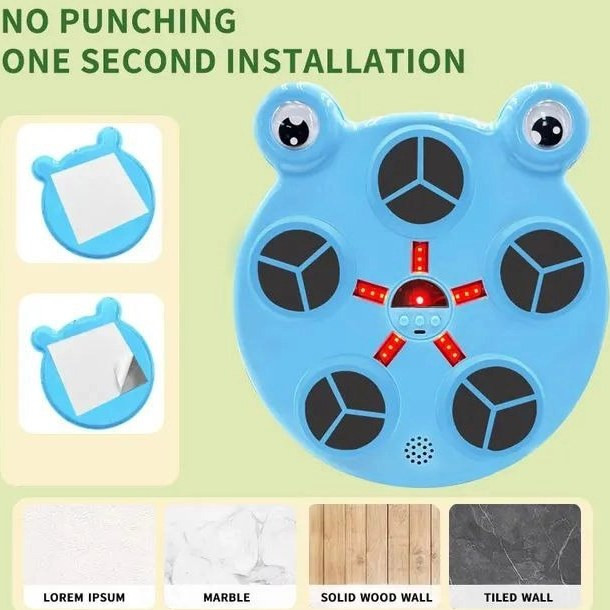 NO PUNCHING
ONE SECOND INSTALLATION

LOREM IPSUM
MARBLE
SOLID WOOD WALL
TILED WALL